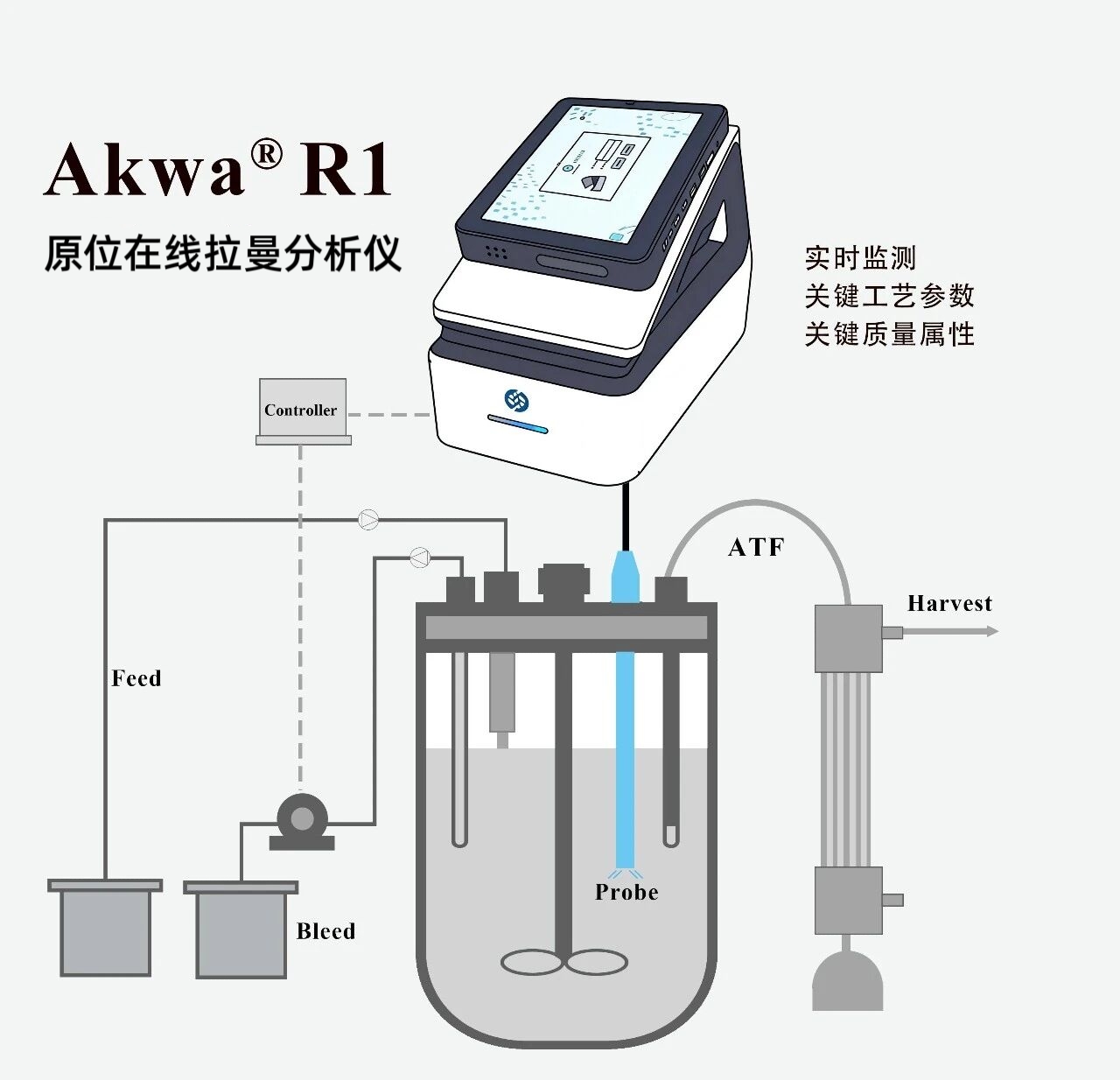 Akwa® R1
原位在线拉曼分析仪

实时监测
关键工艺参数
关键质量属性

Controller

ATF

Harvest

Feed

Probe

Bleed