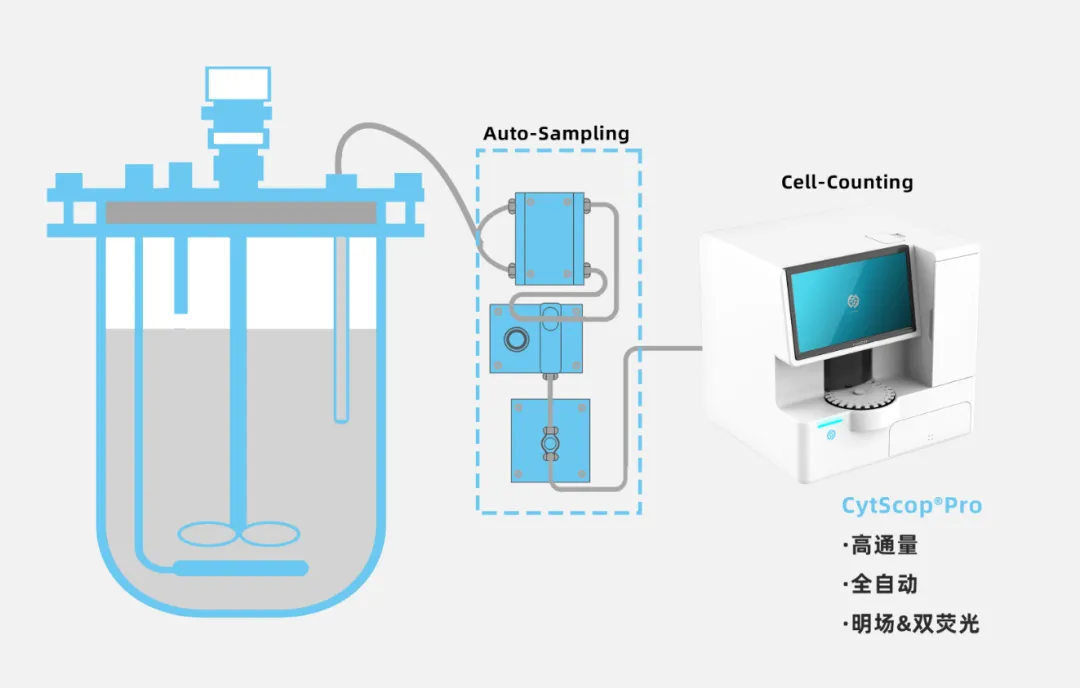 Auto-Sampling

Cell-Counting

CytScop®Pro

·高通量

·全自动

·明场&双荧光